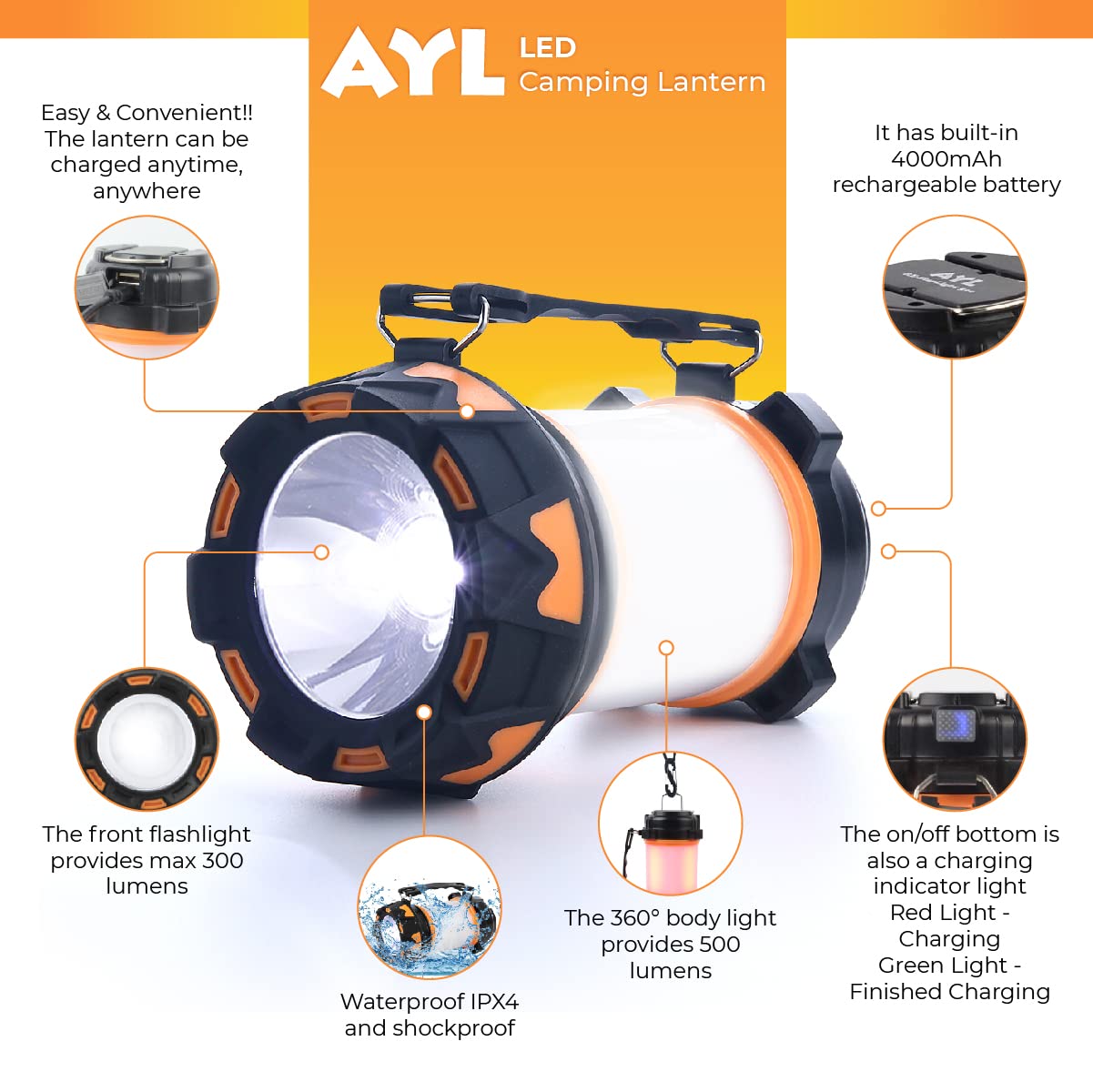 AYL LED Camping Lantern

Easy & Convenient!! The lantern can be charged anytime, anywhere

It has built-in 4000mAh rechargeable battery

AYL

The front flashlight provides max 300 lumens

Waterproof IPX4 and shockproof

The 360° body light provides 500 lumens

The on/off bottom is also a charging indicator light Red Light - Charging Green Light - Finished Charging