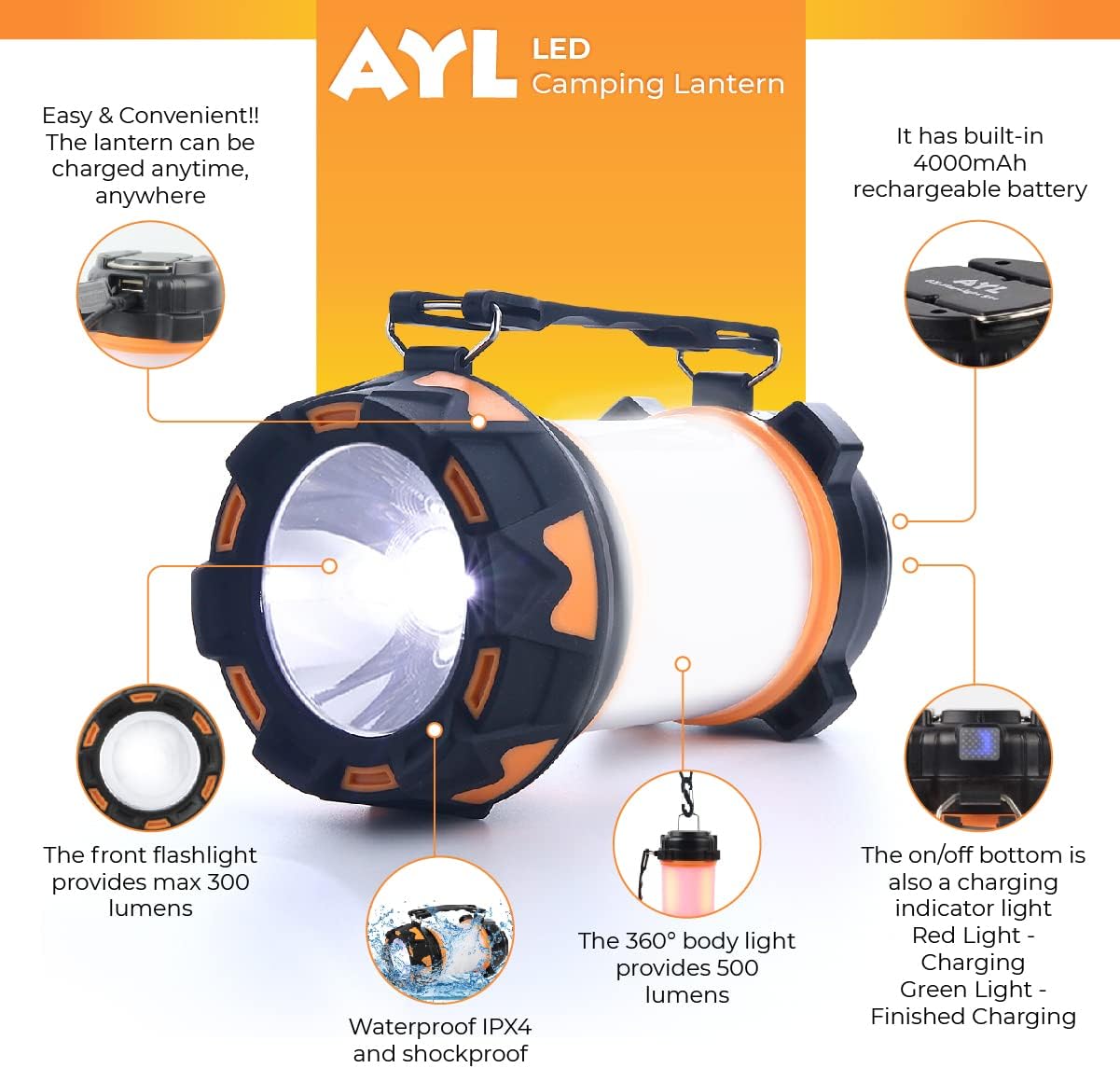 AYL LED
Camping Lantern

Easy & Convenient!! The lantern can be charged anytime, anywhere

It has built-in 4000mAh rechargeable battery

AYL

The front flashlight provides max 300 lumens

Waterproof IPX4 and shockproof

The 360° body light provides 500 lumens

The on/off bottom is also a charging indicator light
Red Light - Charging
Green Light - Finished Charging